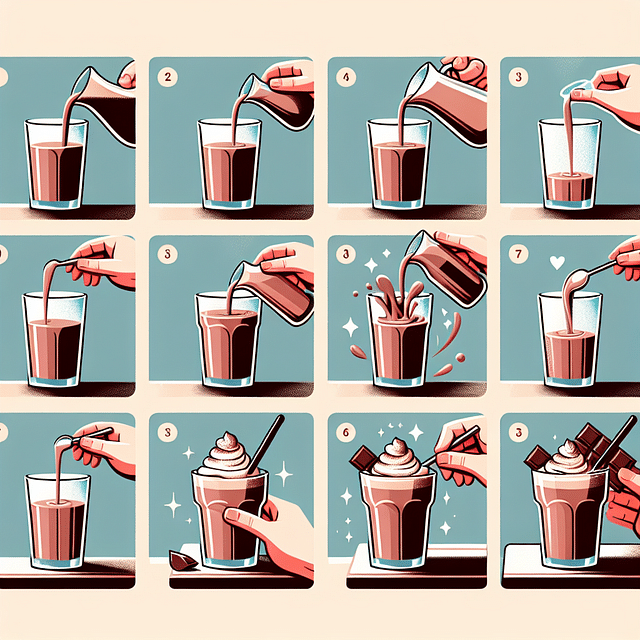 2
4
3
3
3
7
3
6
3